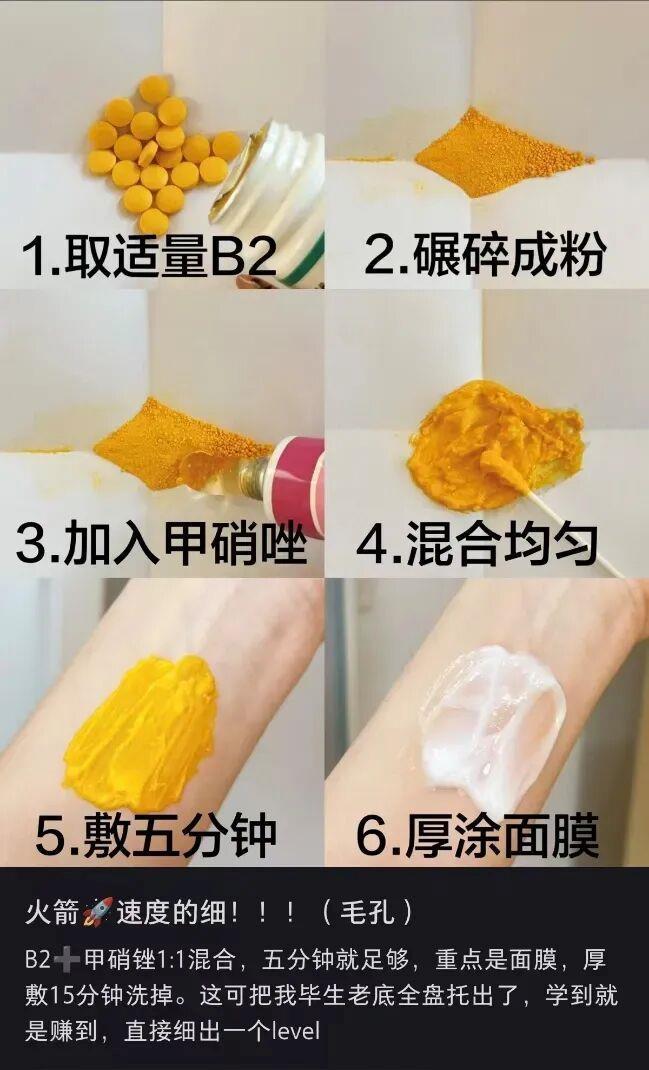 1.取适量B2

2.碾碎成粉

3.加入甲硝唑

4.混合均匀

5.敷五分钟

6.厚涂面膜

火箭🚀速度的细！！！（毛孔）

B2➕甲硝锉1:1混合，五分钟就足够，重点是面膜，厚敷15分钟洗掉。这可把我毕生老底全盘托出了，学到就是赚到，直接细出一个level